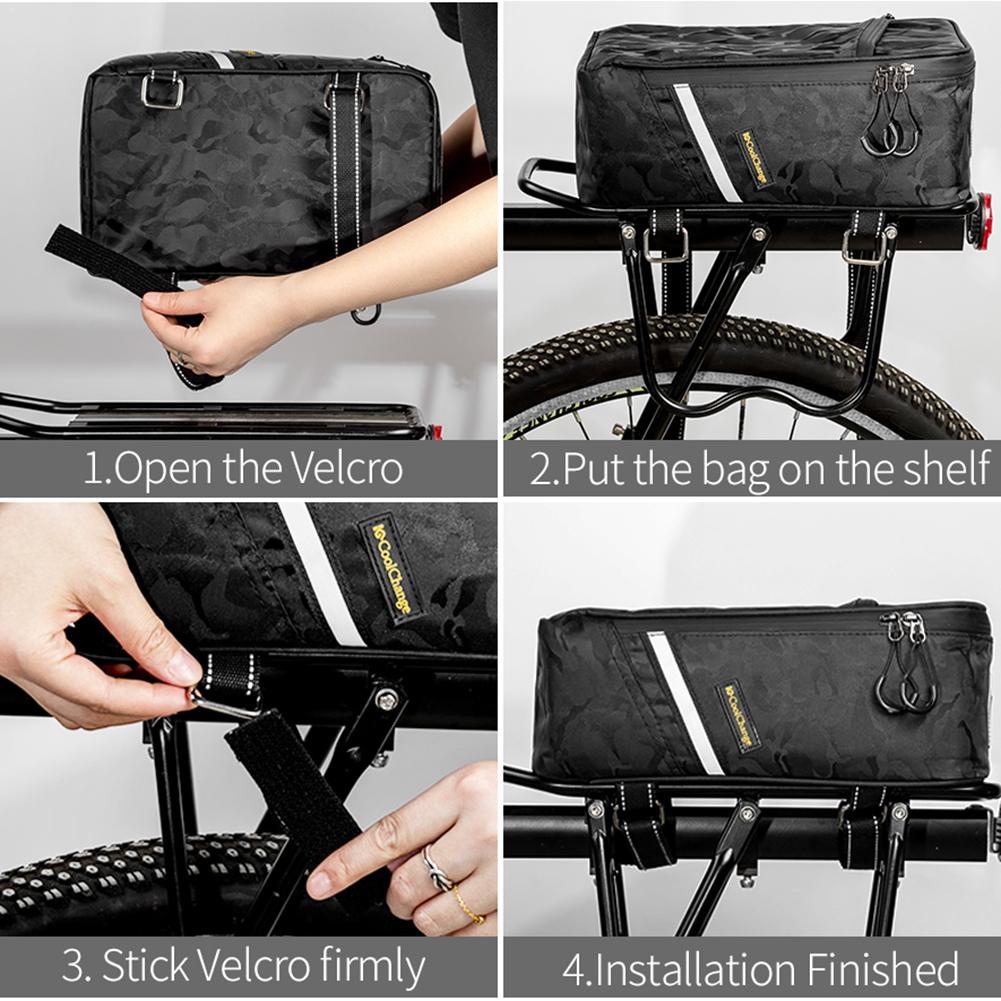 1.Open the Velcro

CoolChange

2.Put the bag on the shelf

CoolChange

3. Stick Velcro firmly

CoolChange

4.Installation Finished